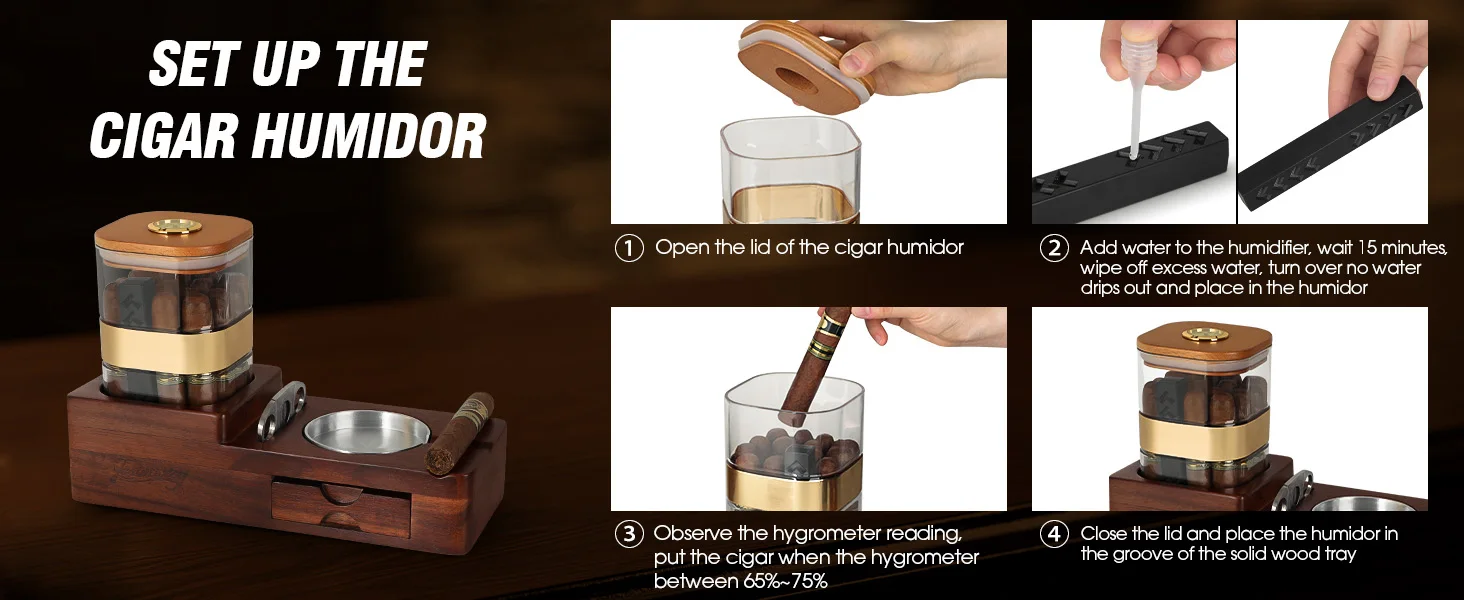 SET UP THE CIGAR HUMIDOR

① Open the lid of the cigar humidor

② Add water to the humidifier, wait 15 minutes, wipe off excess water, turn over no water drips out and place in the humidor

③ Observe the hygrometer reading, put the cigar when the hygrometer between 65%~75%

④ Close the lid and place the humidor in the groove of the solid wood tray